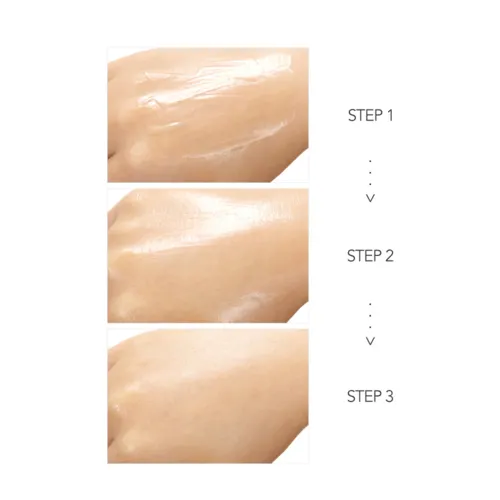 STEP 1

STEP 2

STEP 3