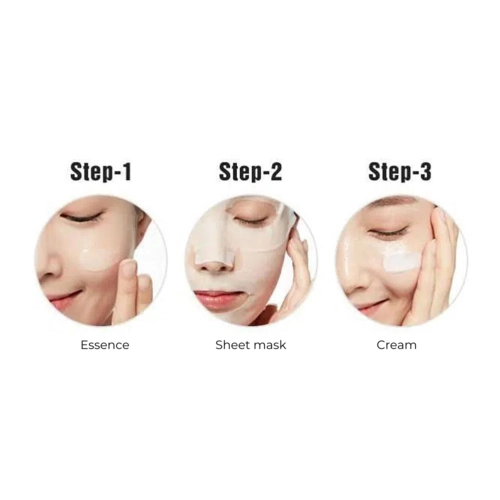 Step-1

Essence

Step-2

Sheet mask

Step-3

Cream