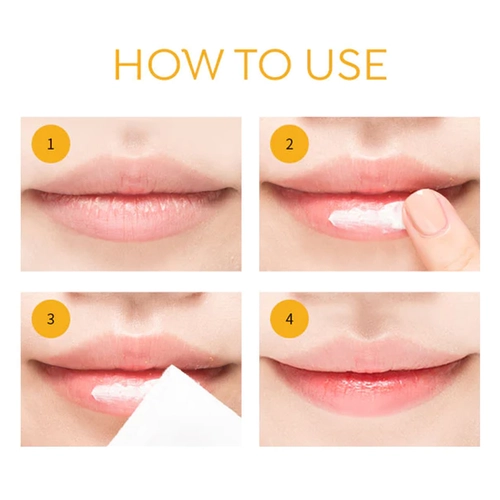 HOW TO USE

1

2

3

4